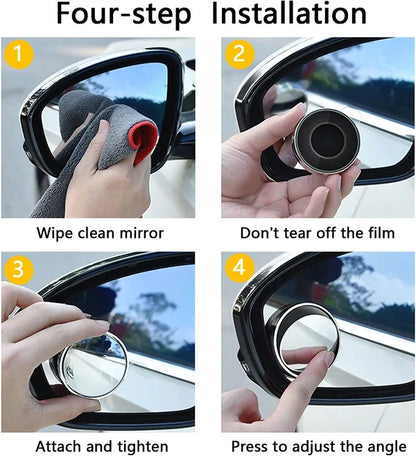 Four-step Installation

1

Wipe clean mirror

2

Don't tear off the film

3

Attach and tighten

4

Press to adjust the angle