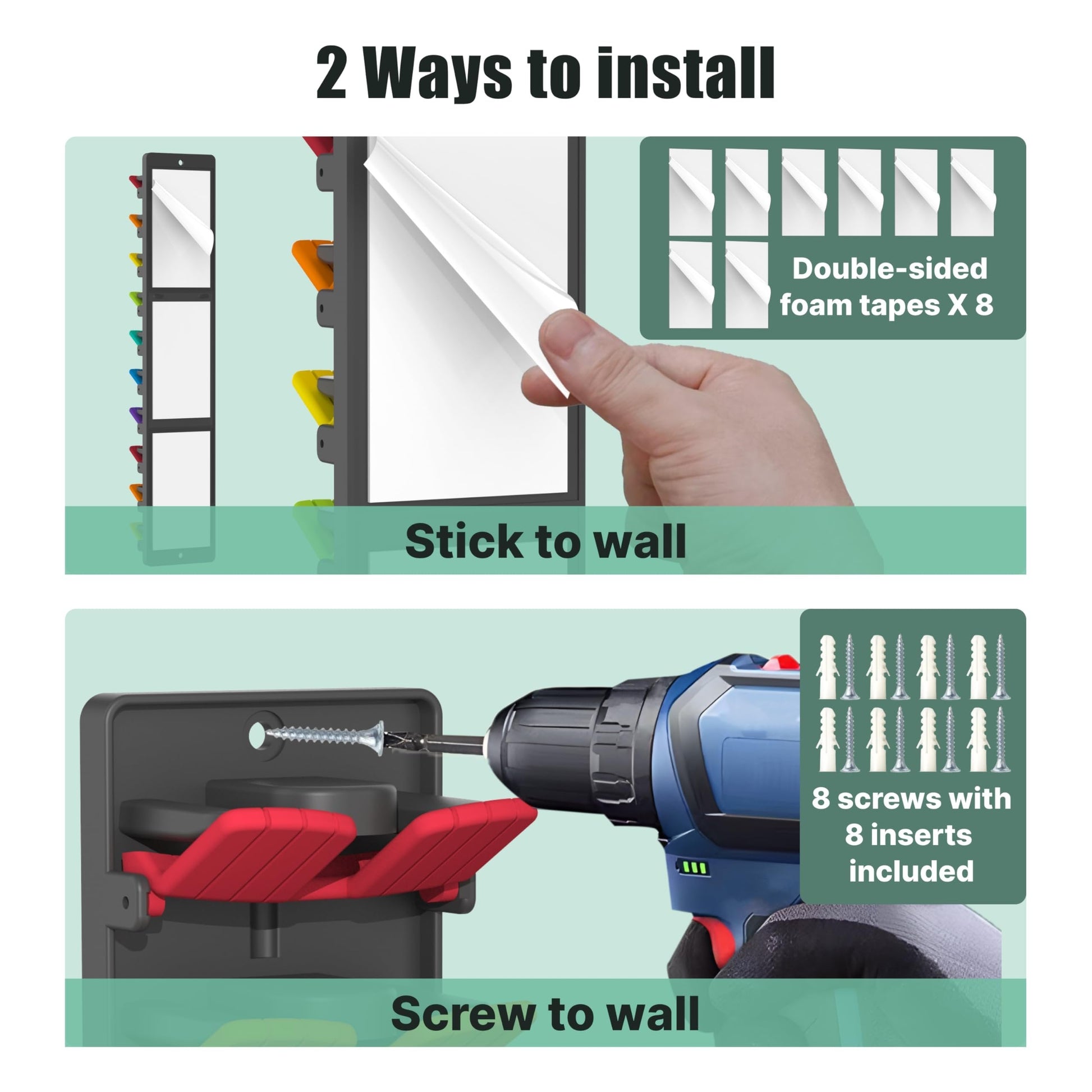 2 Ways to install

Double-sided foam tapes X 8

Stick to wall

8 screws with 8 inserts included

Screw to wall