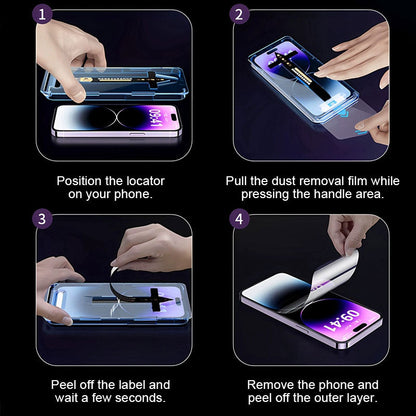 1

09:41

Position the locator on your phone.

2

Pull the dust removal film while pressing the handle area.

3

Peel off the label and wait a few seconds.

4

09:41

Remove the phone and peel off the outer layer.