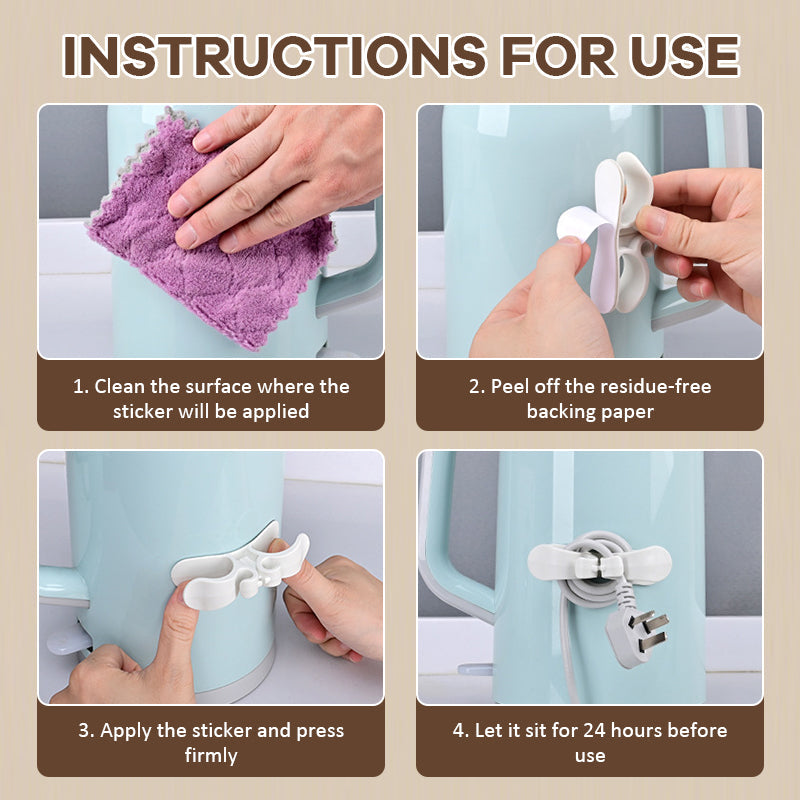 INSTRUCTIONS FOR USE

1. Clean the surface where the sticker will be applied

2. Peel off the residue-free backing paper

3. Apply the sticker and press firmly

4. Let it sit for 24 hours before use