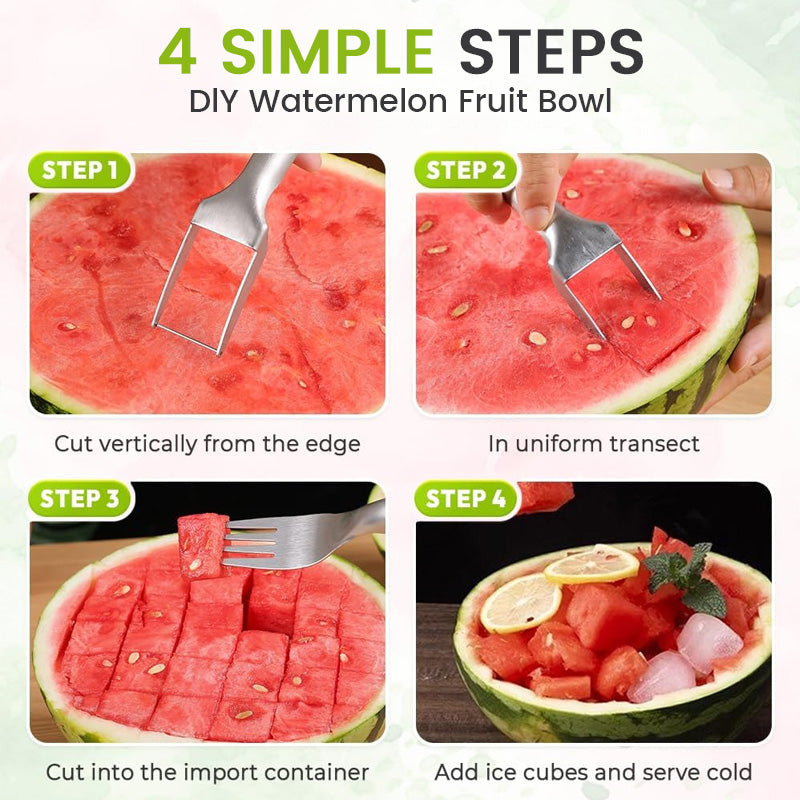 4 SIMPLE STEPS
DIY Watermelon Fruit Bowl

STEP 1
Cut vertically from the edge

STEP 2
In uniform transect

STEP 3
Cut into the import container

STEP 4
Add ice cubes and serve cold