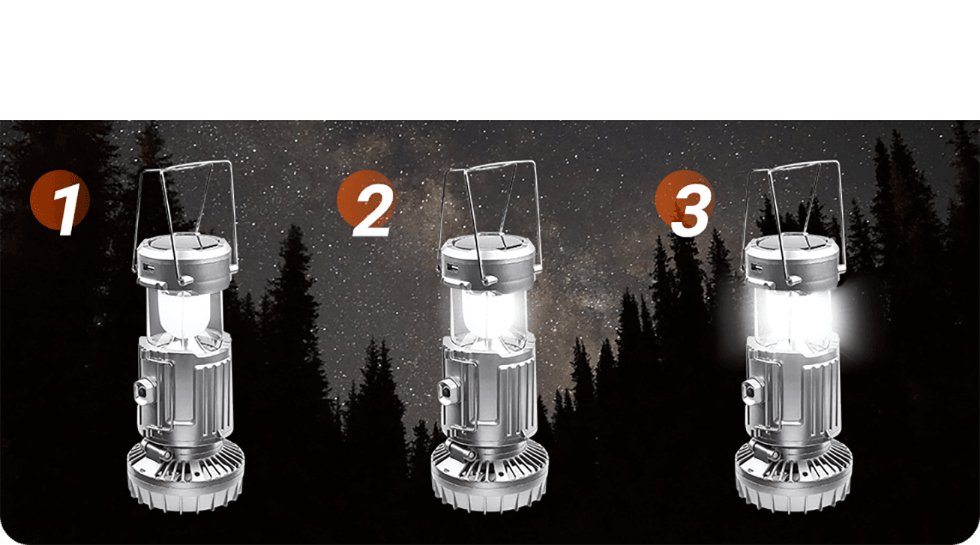 1

2

3