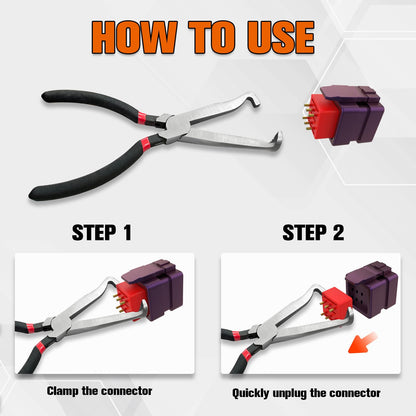 HOW TO USE

STEP 1

Clamp the connector

STEP 2

Quickly unplug the connector