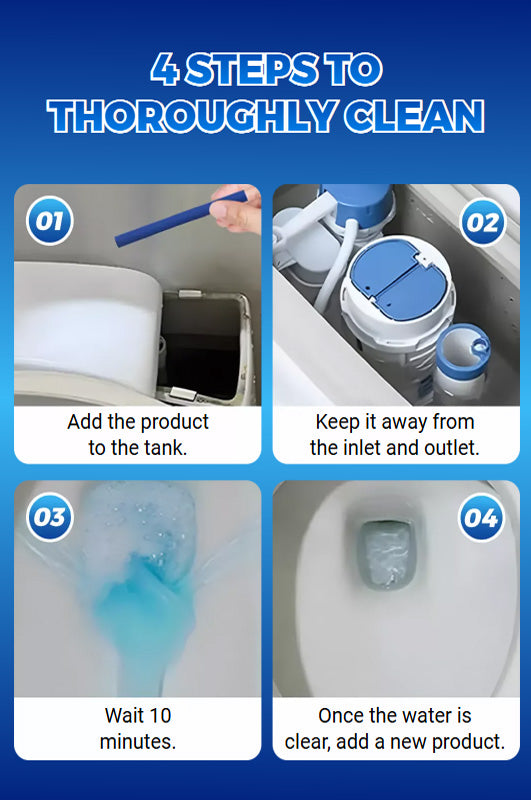 4 STEPS TO THOROUGHLY CLEAN

01
Add the product to the tank.

02
Keep it away from the inlet and outlet.

03
Wait 10 minutes.

04
Once the water is clear, add a new product.