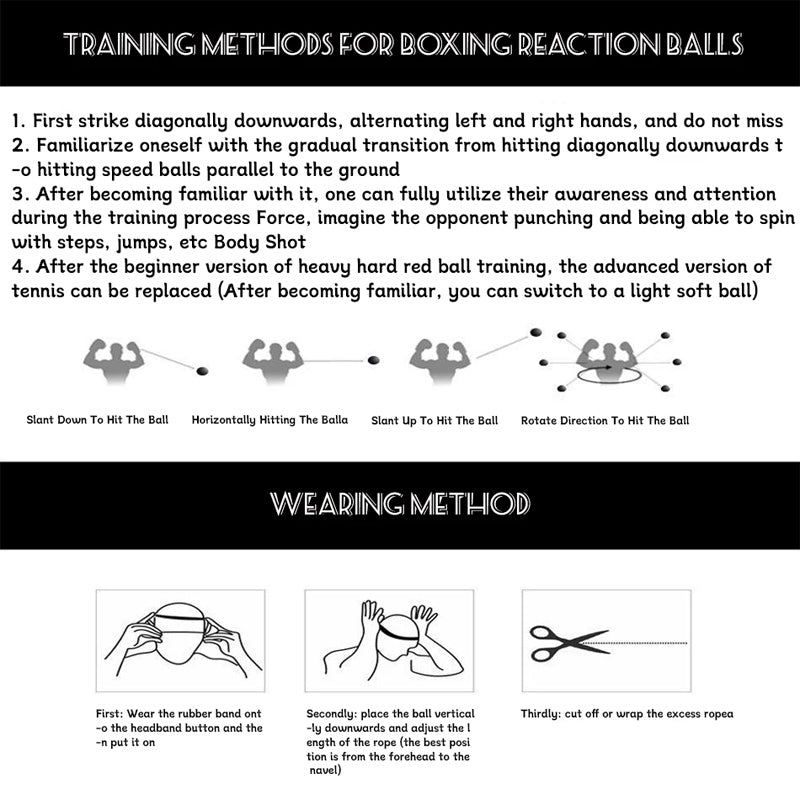 TRAINING METHODS FOR BOXING REACTION BALLS

1. First strike diagonally downwards, alternating left and right hands, and do not miss
2. Familiarize oneself with the gradual transition from hitting diagonally downwards t -o hitting speed balls parallel to the ground
3. After becoming familiar with it, one can fully utilize their awareness and attention during the training process Force, imagine the opponent punching and being able to spin with steps, jumps, etc Body Shot
4. After the beginner version of heavy hard red ball training, the advanced version of tennis can be replaced (After becoming familiar, you can switch to a light soft ball)

Slant Down To Hit The Ball
Horizontally Hitting The Balla
Slant Up To Hit The Ball
Rotate Direction To Hit The Ball

WEARING METHOD

First: Wear the rubber band ont -o the headband button and the -n put it on

Secondly: place the ball vertical -ly downwards and adjust the l ength of the rope (the best posi tion is from the forehead to the navel)

Thirdly: cut off or wrap the excess ropea