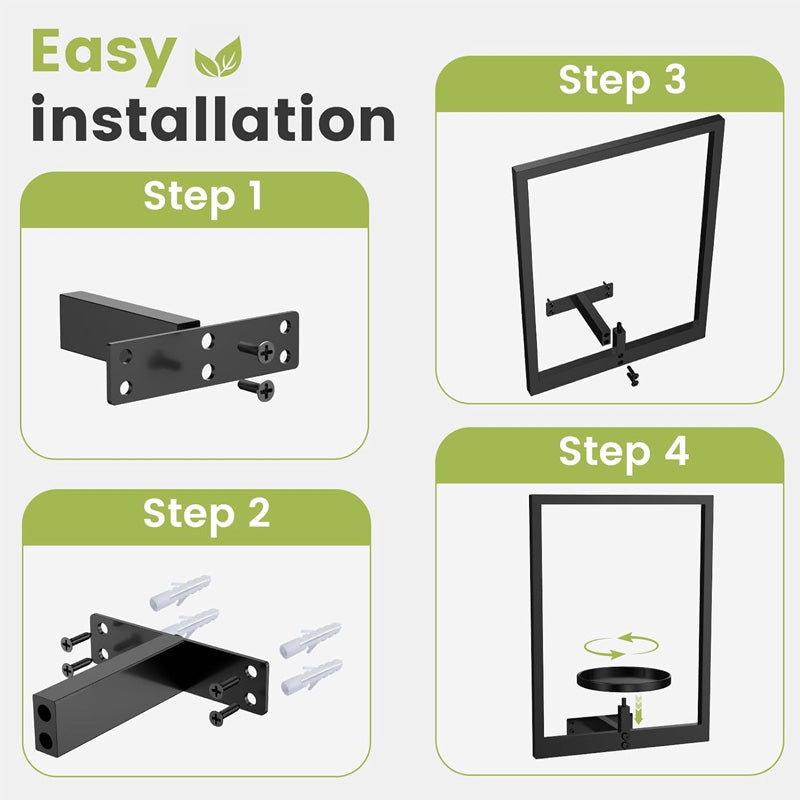 Easy installation

Step 1

Step 2

Step 3

Step 4