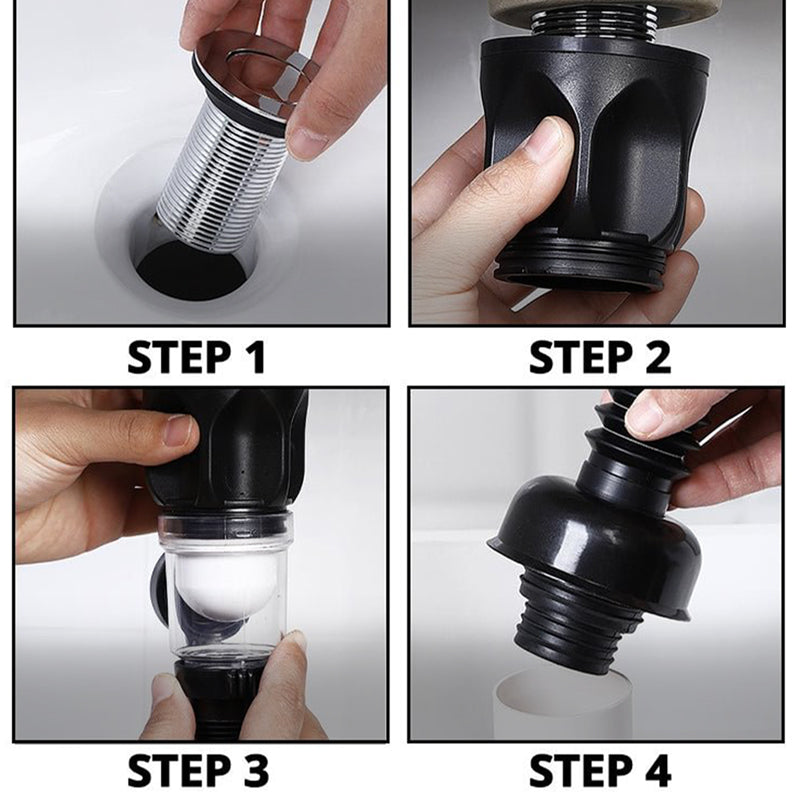 STEP 1

STEP 2

STEP 3

STEP 4